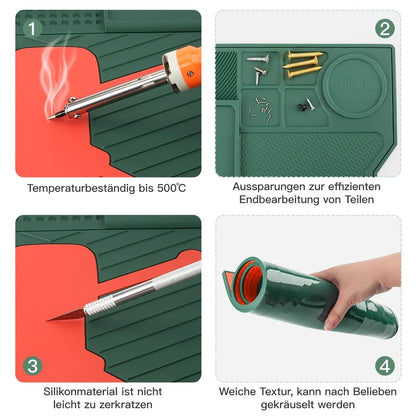 1

Temperaturbeständig bis 500℃

2

Aussparungen zur effizienten Endbearbeitung von Teilen

3

Silikonmaterial ist nicht leicht zu zerkratzen

4

Weiche Textur, kann nach Belieben gekräuselt werden