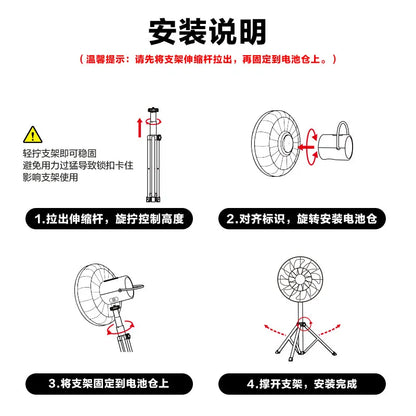 安装说明

（温馨提示：请先将支架伸缩杆拉出，再固定到电池仓上。）

轻拧支架即可稳固
避免用力过猛导致锁扣卡住
影响支架使用

1.拉出伸缩杆，旋拧控制高度

2.对齐标识，旋转安装电池仓

3.将支架固定到电池仓上

4.撑开支架，安装完成